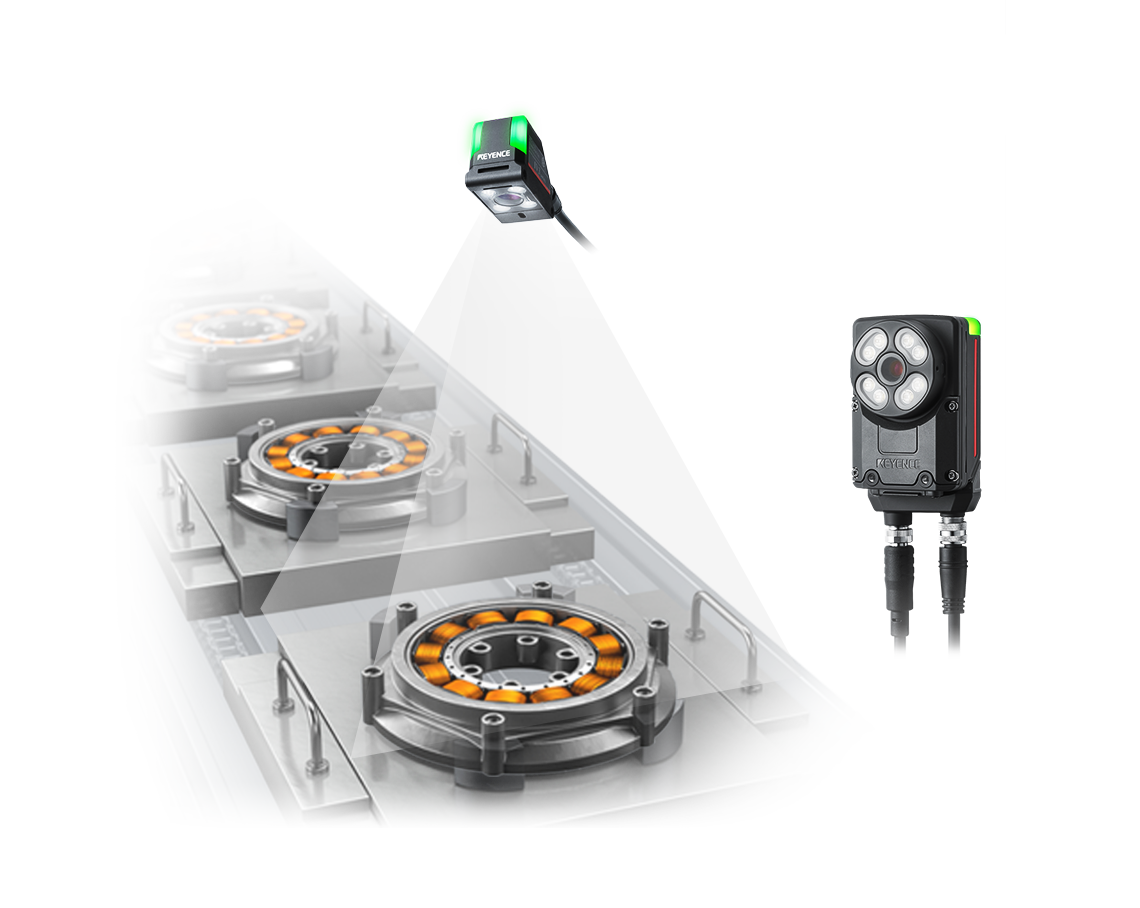 KEYENCE

KEYENCE